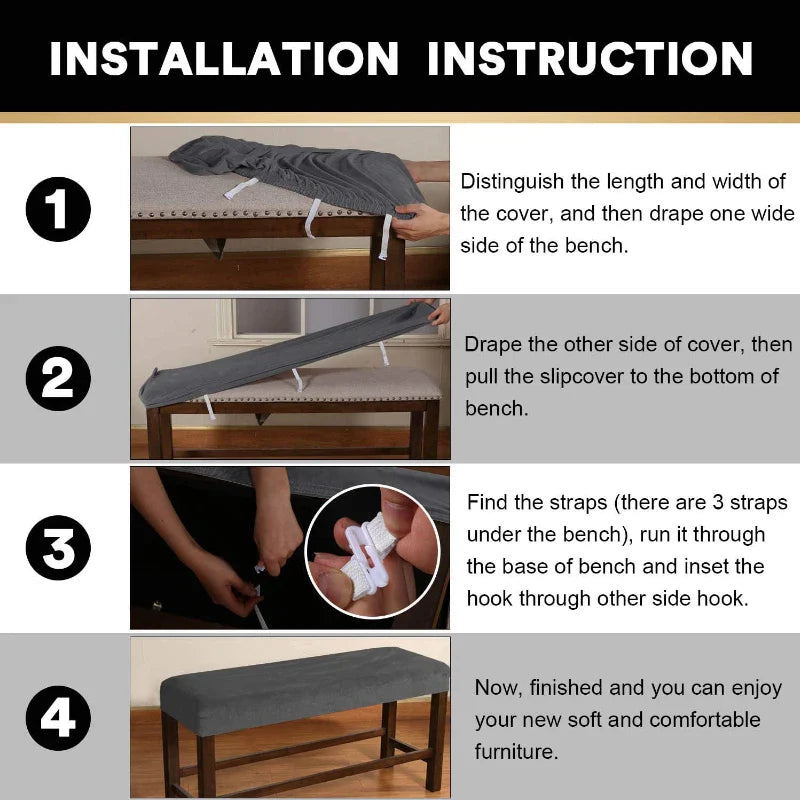 INSTALLATION INSTRUCTION

1

Distinguish the length and width of the cover, and then drape one wide side of the bench.

2

Drape the other side of cover, then pull the slipcover to the bottom of bench.

3

Find the straps (there are 3 straps under the bench), run it through the base of bench and inset the hook through other side hook.

4

Now, finished and you can enjoy your new soft and comfortable furniture.